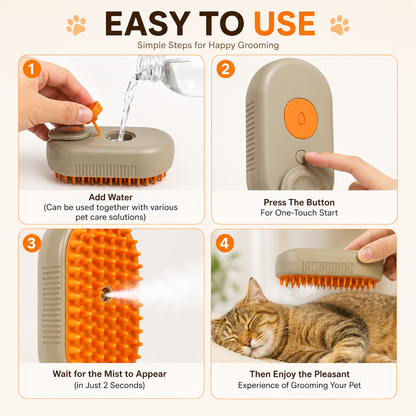 EASY TO USE
Simple Steps for Happy Grooming

1
Add Water
(Can be used together with various pet care solutions)

2
Press The Button
For One-Touch Start

3
Wait for the Mist to Appear
(in Just 2 Seconds)

4
Then Enjoy the Pleasant
Experience of Grooming Your Pet